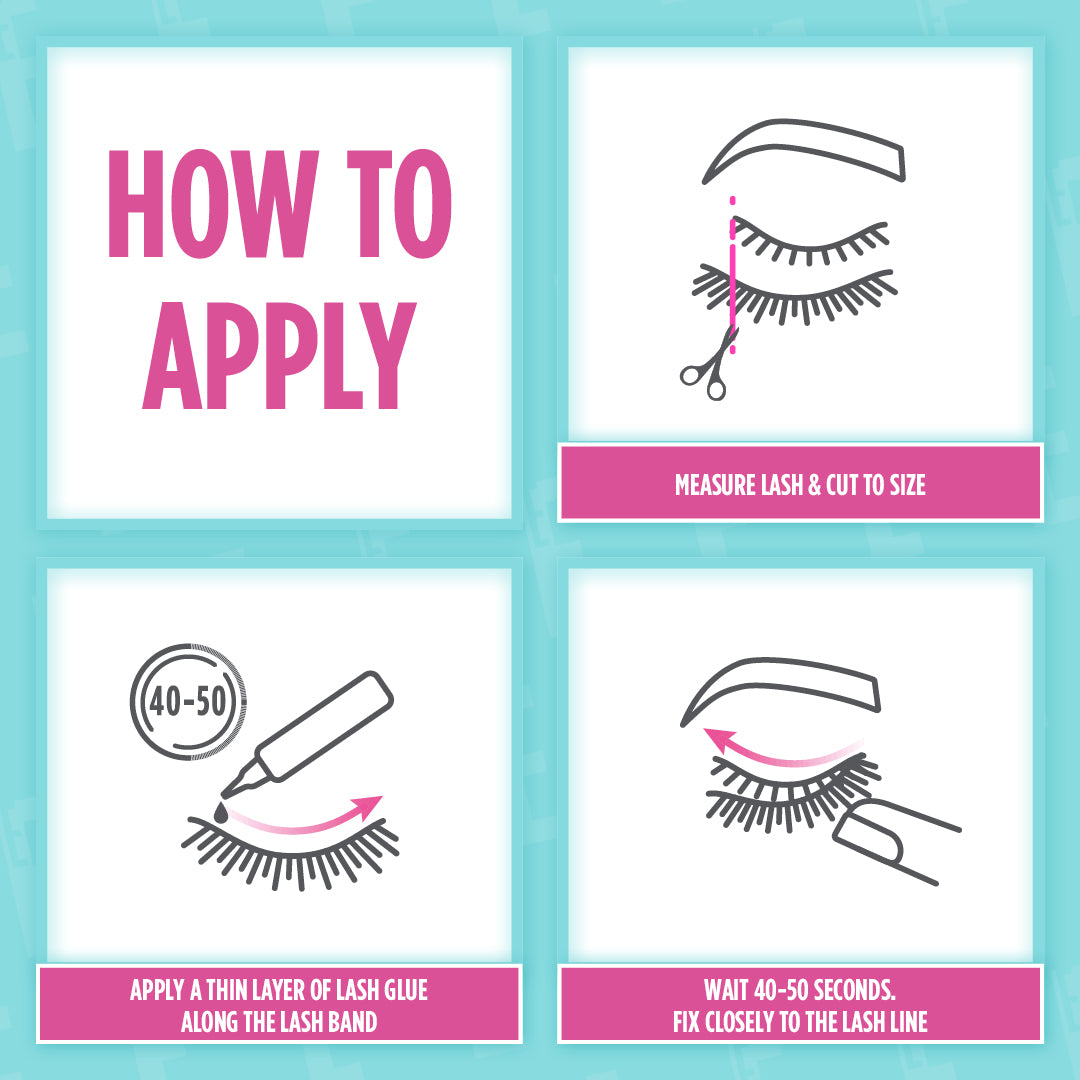 HOW TO APPLY

MEASURE LASH & CUT TO SIZE

40-50

APPLY A THIN LAYER OF LASH GLUE ALONG THE LASH BAND

WAIT 40-50 SECONDS. FIX CLOSELY TO THE LASH LINE