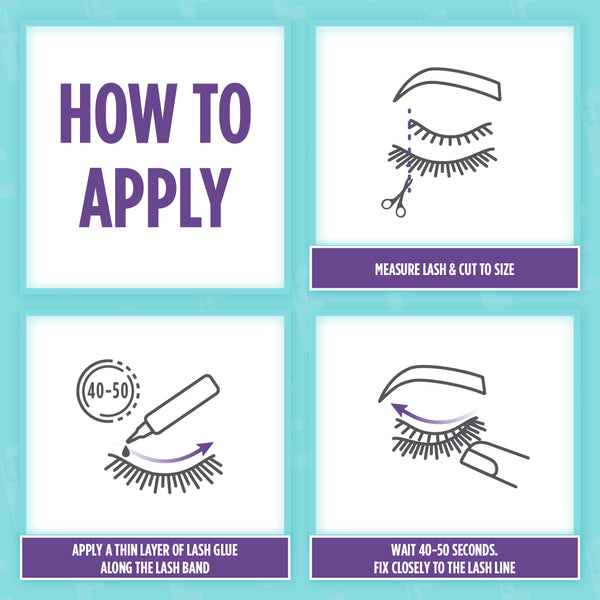 HOW TO APPLY

MEASURE LASH & CUT TO SIZE

40-50

APPLY A THIN LAYER OF LASH GLUE ALONG THE LASH BAND

WAIT 40-50 SECONDS. FIX CLOSELY TO THE LASH LINE