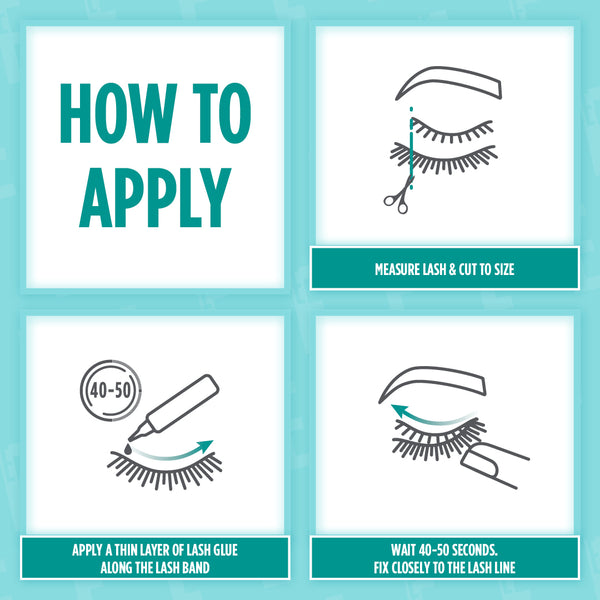 HOW TO APPLY

MEASURE LASH & CUT TO SIZE

40-50

APPLY A THIN LAYER OF LASH GLUE ALONG THE LASH BAND

WAIT 40-50 SECONDS. FIX CLOSELY TO THE LASH LINE