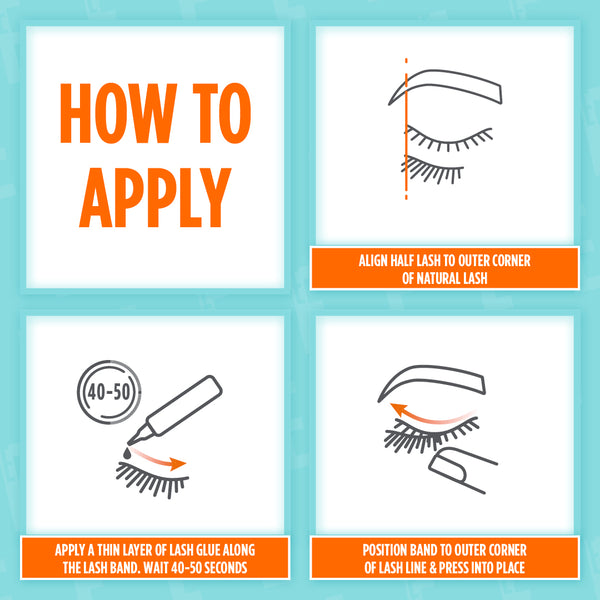 HOW TO APPLY

ALIGN HALF LASH TO OUTER CORNER OF NATURAL LASH

40-50

APPLY A THIN LAYER OF LASH GLUE ALONG THE LASH BAND. WAIT 40-50 SECONDS

POSITION BAND TO OUTER CORNER OF LASH LINE & PRESS INTO PLACE